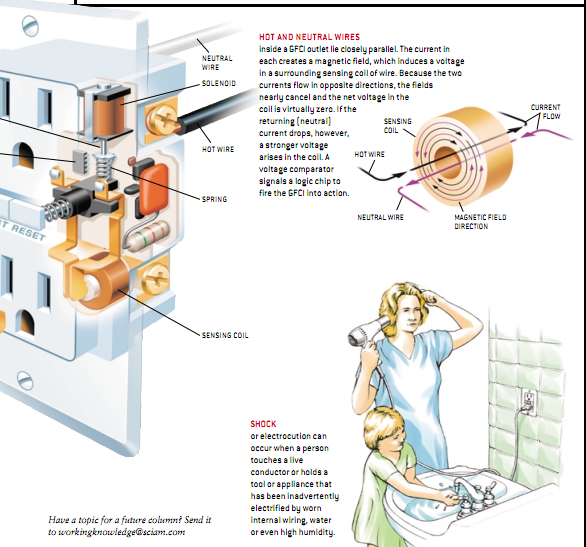 NEUTRAL WIRE

SOLENOID

HOT WIRE

SPRING

T RESET

SENSING COIL

HOT AND NEUTRAL WIRES inside a GFCI outlet lie closely parallel. The current in each creates a magnetic field, which induces a voltage in a surrounding sensing coil of wire. Because the two currents flow in opposite directions, the fields nearly cancel and the net voltage in the coil is virtually zero. If the returning (neutral) current drops, however, a stronger voltage arises in the coil. A voltage comparator signals a logic chip to fire the GFCI into action.

SENSING COIL

CURRENT FLOW

HOT WIRE

NEUTRAL WIRE

MAGNETIC FIELD DIRECTION

SHOCK or electrocution can occur when a person touches a live conductor or holds a tool or appliance that has been inadvertently electrified by worn internal wiring, water or even high humidity.

Have a topic for a future column? Send it to workingknowledge@sciam.com